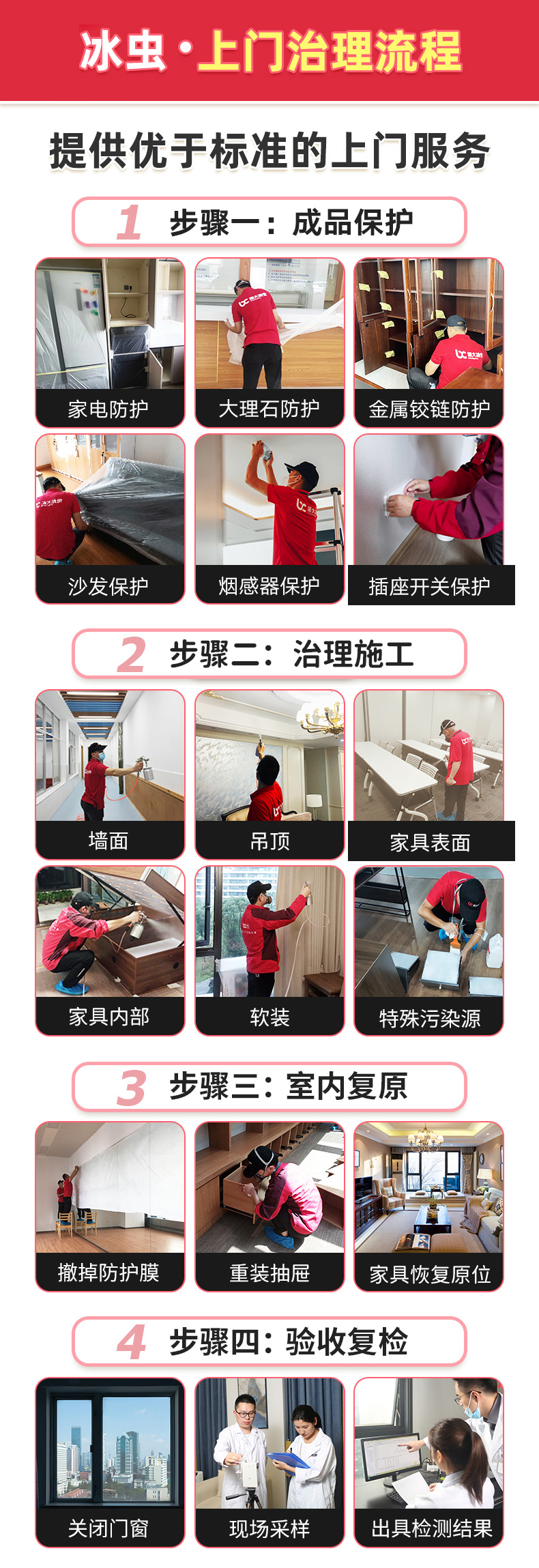 冰虫·上门治理流程

提供优于标准的上门服务

1 步骤一：成品保护

家电防护

大理石防护

金属铰链防护

沙发保护

烟感器保护

插座开关保护

2 步骤二：治理施工

墙面

吊顶

家具表面

家具内部

软装

特殊污染源

3 步骤三：室内复原

撤掉防护膜

重装抽屉

家具恢复原位

4 步骤四：验收复检

关闭门窗

现场采样

出具检测结果